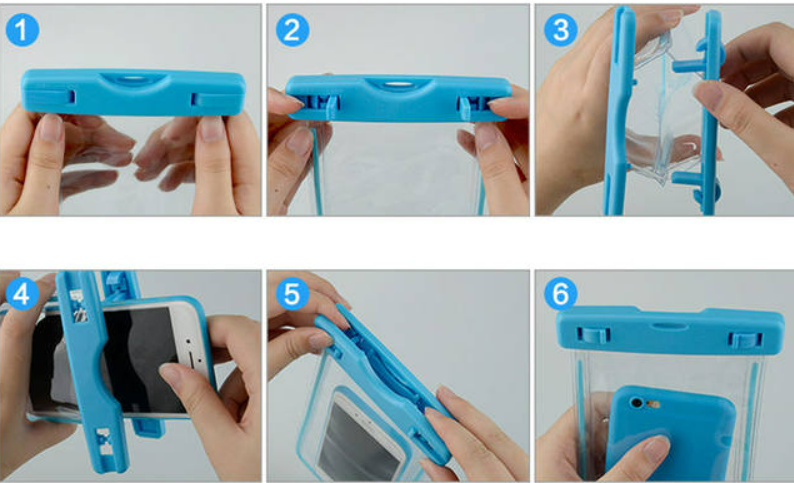 1

2

3

4

5

6