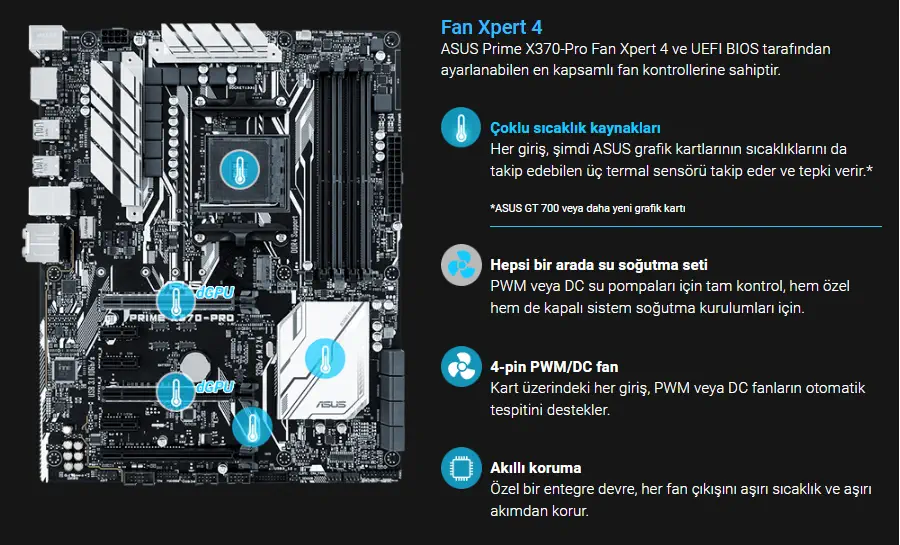 dGPU
PRIME X370-PRO
dGPU
ASUS

Fan Xpert 4
ASUS Prime X370-Pro Fan Xpert 4 ve UEFI BIOS tarafından ayarlanabilen en kapsamlı fan kontrollerine sahiptir.

Çoklu sıcaklık kaynakları
Her giriş, şimdi ASUS grafik kartlarının sıcaklıklarını da takip edebilen üç termal sensörü takip eder ve tepki verir.*

*ASUS GT 700 veya daha yeni grafik kartı

Hepsi bir arada su soğutma seti
PWM veya DC su pompaları için tam kontrol, hem özel hem de kapalı sistem soğutma kurulumları için.

4-pin PWM/DC fan
Kart üzerindeki her giriş, PWM veya DC fanların otomatik tespitini destekler.

Akıllı koruma
Özel bir entegre devre, her fan çıkışını aşırı sıcaklık ve aşırı akımdan korur.