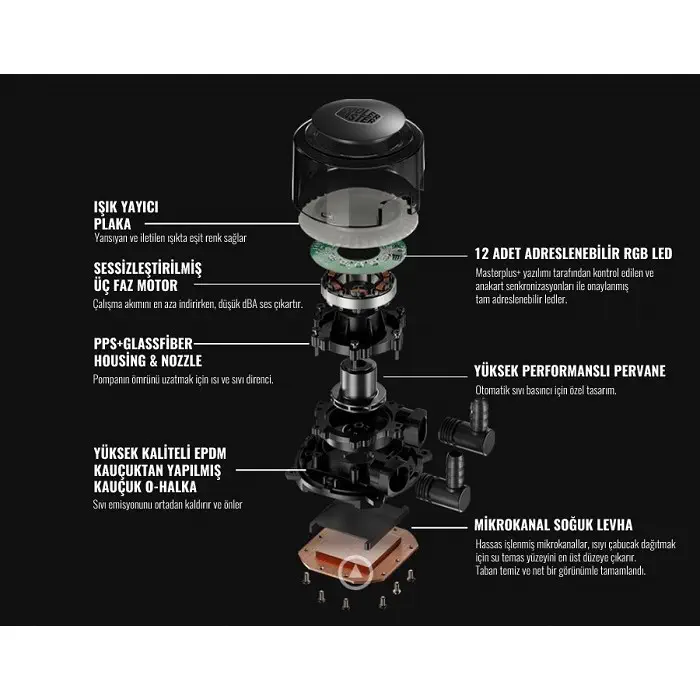 COOLER MASTER

IŞIK YAYICI PLAKA
Yansıyan ve iletilen ışıkta eşit renk sağlar

SESSİZLEŞTİRİLMİŞ ÜÇ FAZ MOTOR
Çalışma akımını en aza indirirken, düşük dBA ses çıkartır.

PPS+GLASSFİBER HOUSİNG & NOZZLE
Pompanın ömrünü uzatmak için ısı ve sıvı direnci.

YÜKSEK KALİTELİ EPDM KAUÇUKTAN YAPILMIŞ KAUÇUK O-HALKA
Sıvı emisyonunu ortadan kaldırır ve önler

12 ADET ADRESLENEBİLİR RGB LED
Masterplus+ yazılımı tarafından kontrol edilen ve anakart senkronizasyonları ile onaylanmış tam adreslenebilir ledler.

YÜKSEK PERFORMANSLI PERVANE
Otomatik sıvı basıncı için özel tasarım.

MİKROKANAL SOĞUK LEVHA
Hassas işlenmiş mikrokanallar, ısıyı çabucak dağıtmak için su temas yüzeyini en üst düzeye çıkarır. Taban temiz ve net bir görünümle tamamlandı.