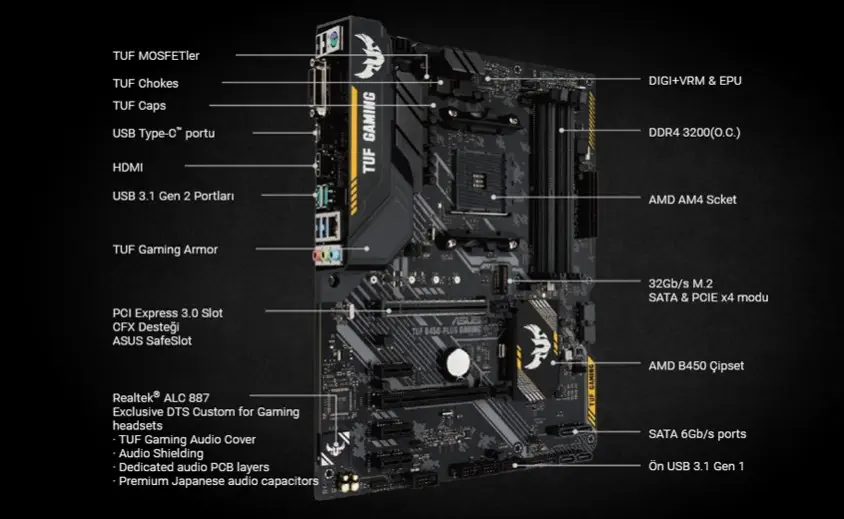 TUF MOSFETler

TUF Chokes

TUF Caps

USB Type-C™ portu

HDMI

USB 3.1 Gen 2 Portları

TUF Gaming Armor

PCI Express 3.0 Slot
CFX Desteği
ASUS SafeSlot

Realtek® ALC 887
Exclusive DTS Custom for Gaming headsets
· TUF Gaming Audio Cover
· Audio Shielding
· Dedicated audio PCB layers
· Premium Japanese audio capacitors

TUF GAMING

ASUS
TUF B450-PLUS GAMING

TUF GAMING

DIGI+VRM & EPU

DDR4 3200(O.C.)

AMD AM4 Scket

32Gb/s M.2
SATA & PCIE x4 modu

AMD B450 Çipset

SATA 6Gb/s ports

Ön USB 3.1 Gen 1