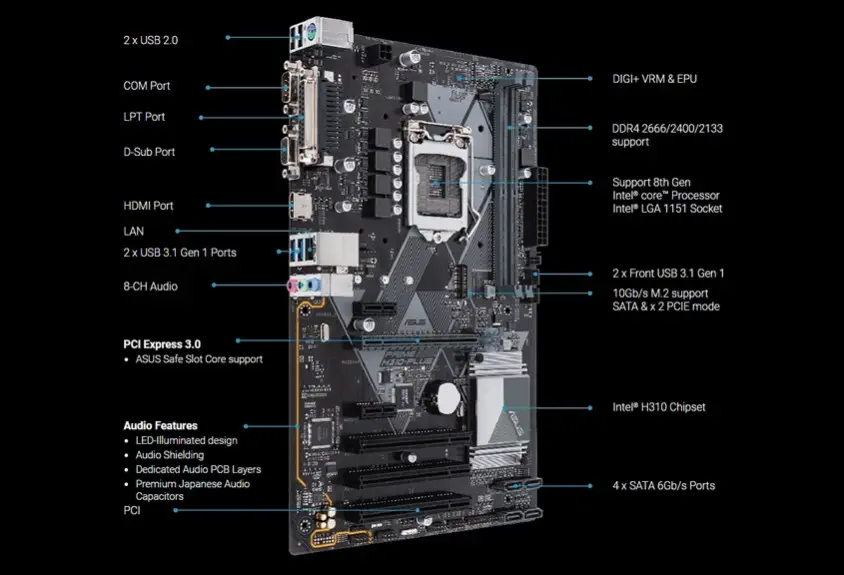 2 x USB 2.0

COM Port

LPT Port

D-Sub Port

HDMI Port

LAN

2 x USB 3.1 Gen 1 Ports

8-CH Audio

PCI Express 3.0
• ASUS Safe Slot Core support

Audio Features
• LED-Illuminated design
• Audio Shielding
• Dedicated Audio PCB Layers
• Premium Japanese Audio Capacitors

PCI

DIGI+ VRM & EPU

DDR4 2666/2400/2133 support

Support 8th Gen Intel® core™ Processor Intel® LGA 1151 Socket

2 x Front USB 3.1 Gen 1

10Gb/s M.2 support SATA & x 2 PCIE mode

Intel® H310 Chipset

4 x SATA 6Gb/s Ports

ASUS

H310-PLUS

ASUS