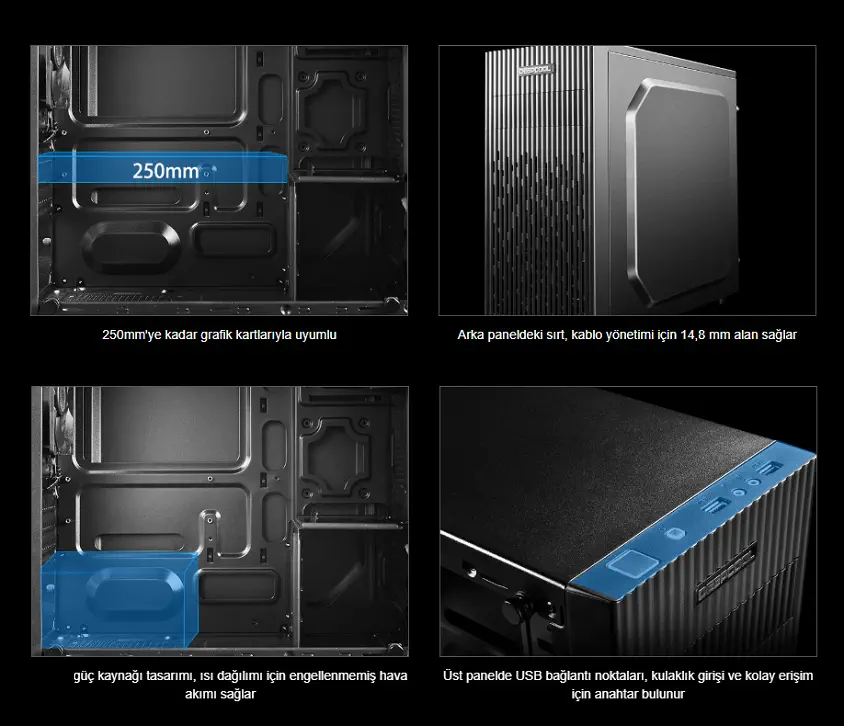 250mm

250mm'ye kadar grafik kartlarıyla uyumlu

DEEPCOOL

Arka paneldeki sırt, kablo yönetimi için 14,8 mm alan sağlar

güç kaynağı tasarımı, ısı dağılımı için engellenmemiş hava akımı sağlar

DEEPCOOL

Üst panelde USB bağlantı noktaları, kulaklık girişi ve kolay erişim için anahtar bulunur