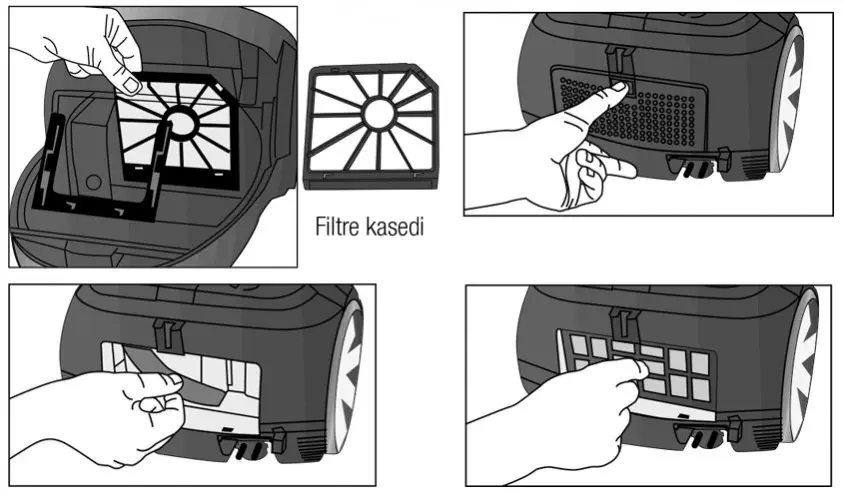 Filtre kasedi