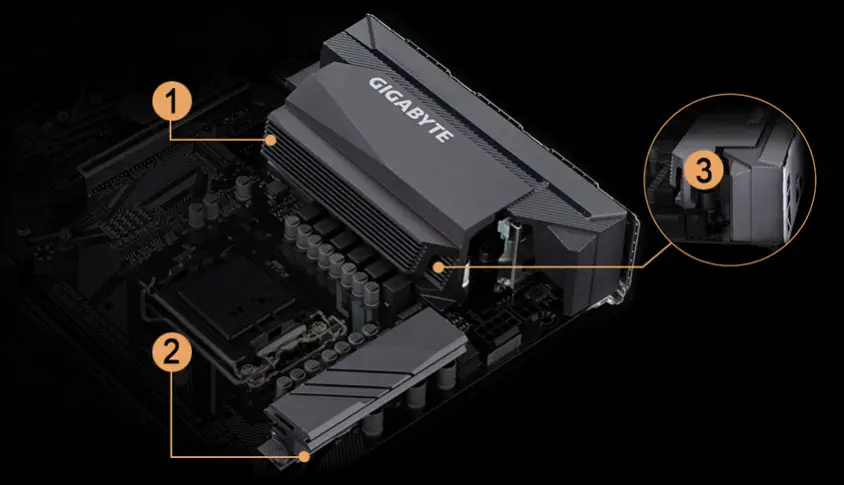 1

GIGABYTE

3

2