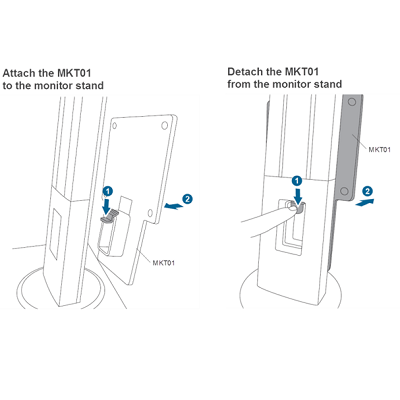 Attach the MKT01 to the monitor stand

1

2

MKT01

Detach the MKT01 from the monitor stand

MKT01

1

2