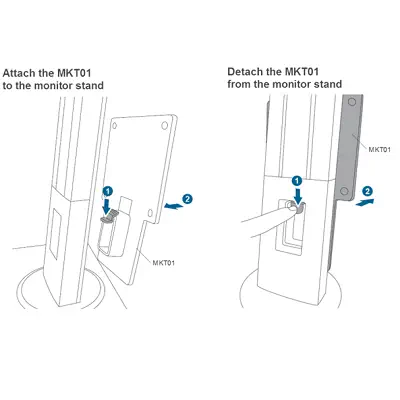 Attach the MKT01 to the monitor stand

1

2

MKT01

Detach the MKT01 from the monitor stand

MKT01

1

2