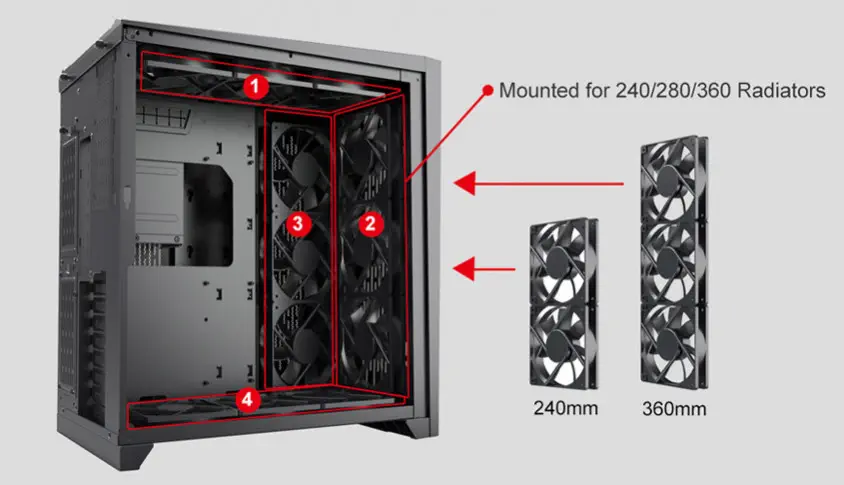 1
Mounted for 240/280/360 Radiators
3
2
4
240mm
360mm