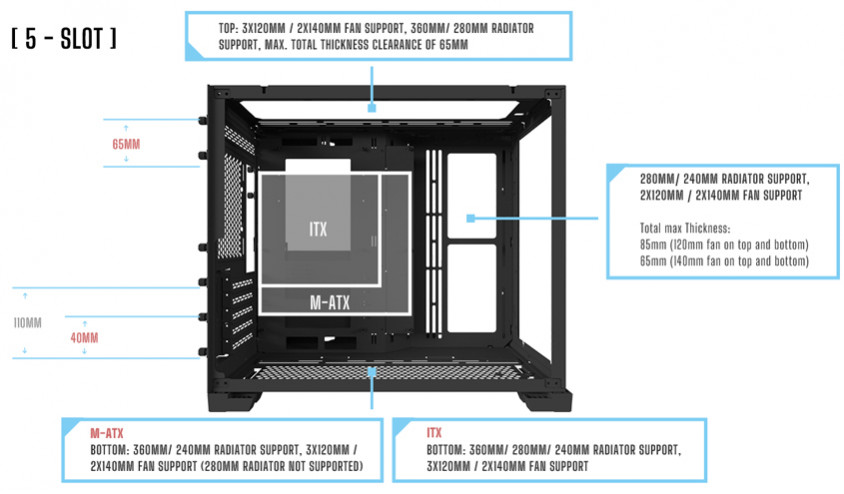 [ 5 - SLOT ]

TOP: 3X120MM / 2X140MM FAN SUPPORT, 360MM/ 280MM RADIATOR SUPPORT, MAX. TOTAL THICKNESS CLEARANCE OF 65MM

65MM

ITX

M-ATX

280MM/ 240MM RADIATOR SUPPORT, 2X120MM / 2X140MM FAN SUPPORT

Total max Thickness:
85mm (120mm fan on top and bottom)
65mm (140mm fan on top and bottom)

110MM

40MM

M-ATX
BOTTOM: 360MM/ 240MM RADIATOR SUPPORT, 3X120MM / 2X140MM FAN SUPPORT (280MM RADIATOR NOT SUPPORTED)

ITX
BOTTOM: 360MM/ 280MM/ 240MM RADIATOR SUPPORT, 3X120MM / 2X140MM FAN SUPPORT