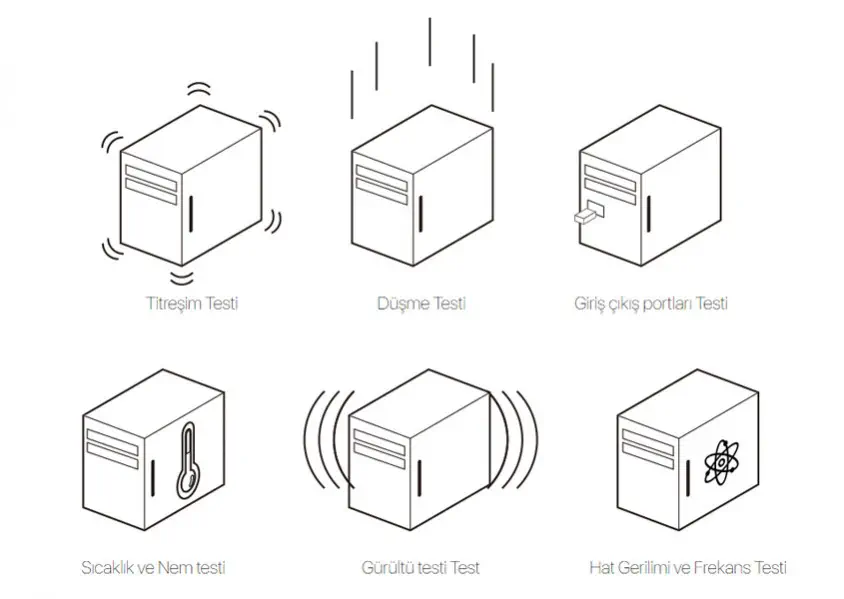 Titreşim Testi

Düşme Testi

Giriş çıkış portları Testi

Sıcaklık ve Nem testi

Gürültü testi Test

Hat Gerilimi ve Frekans Testi