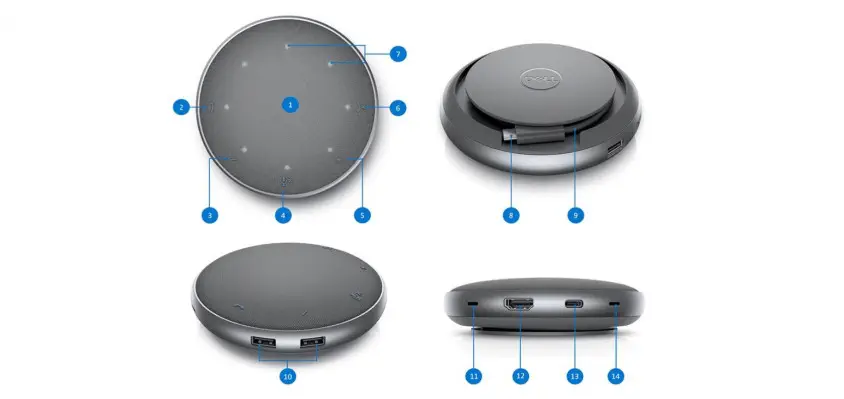 7
2
1
6
3
4
5
DELL
8
9
10
11
12
13
14