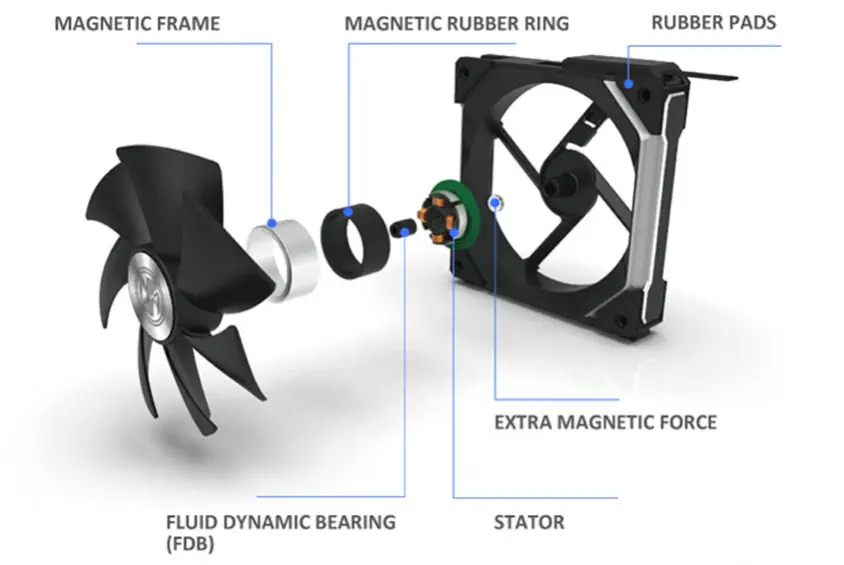 MAGNETIC FRAME
MAGNETIC RUBBER RING
RUBBER PADS
EXTRA MAGNETIC FORCE
FLUID DYNAMIC BEARING (FDB)
STATOR