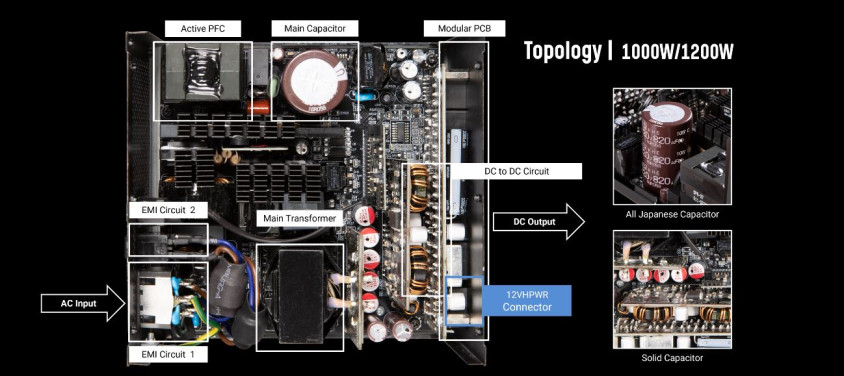 Active PFC

Main Capacitor

Modular PCB

Topology | 1000W/1200W

DC to DC Circuit

EMI Circuit 2

Main Transformer

DC Output

All Japanese Capacitor

AC Input

12VHPWR Connector

EMI Circuit 1

Solid Capacitor