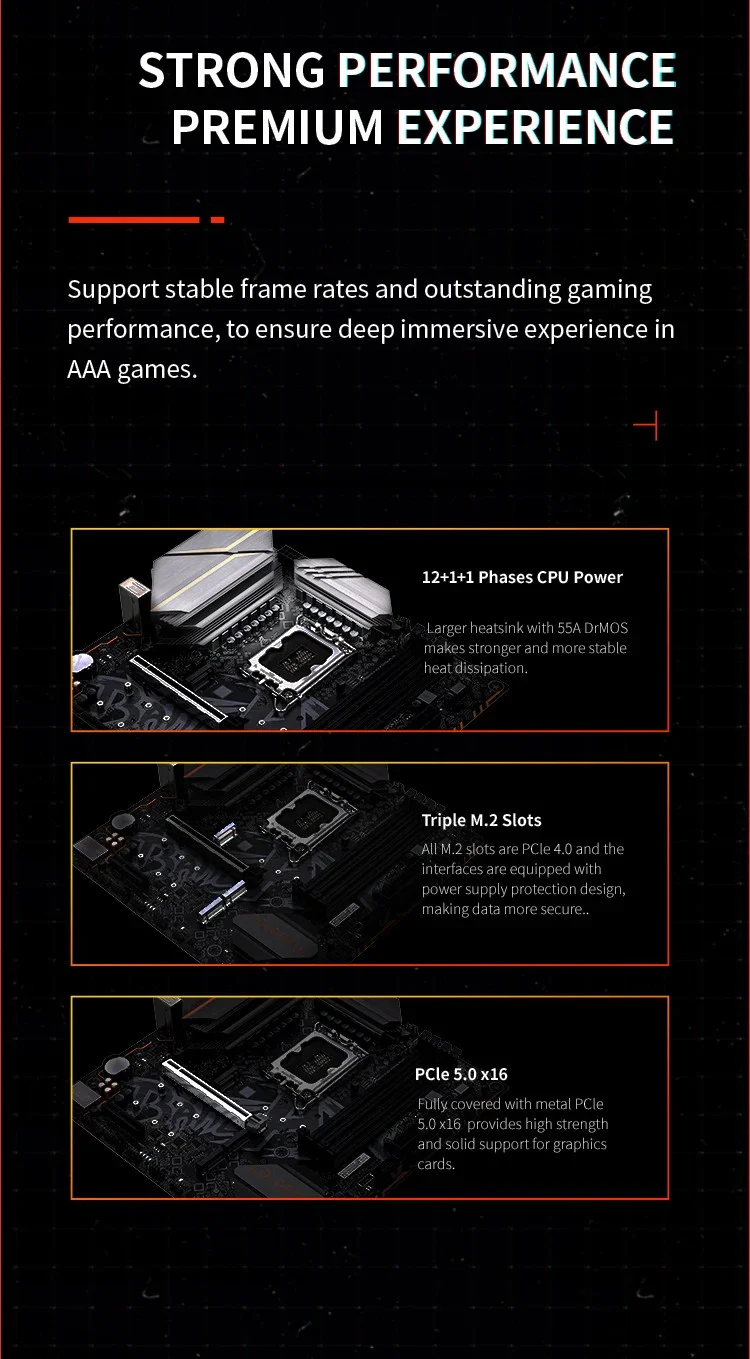 STRONG PERFORMANCE
PREMIUM EXPERIENCE

Support stable frame rates and outstanding gaming performance, to ensure deep immersive experience in AAA games.

12+1+1 Phases CPU Power

Larger heatsink with 55A DrMOS makes stronger and more stable heat dissipation.

Triple M.2 Slots

All M.2 slots are PCIe 4.0 and the interfaces are equipped with power supply protection design, making data more secure..

PCIe 5.0 x16

Fully covered with metal PCIe 5.0 x16 provides high strength and solid support for graphics cards.