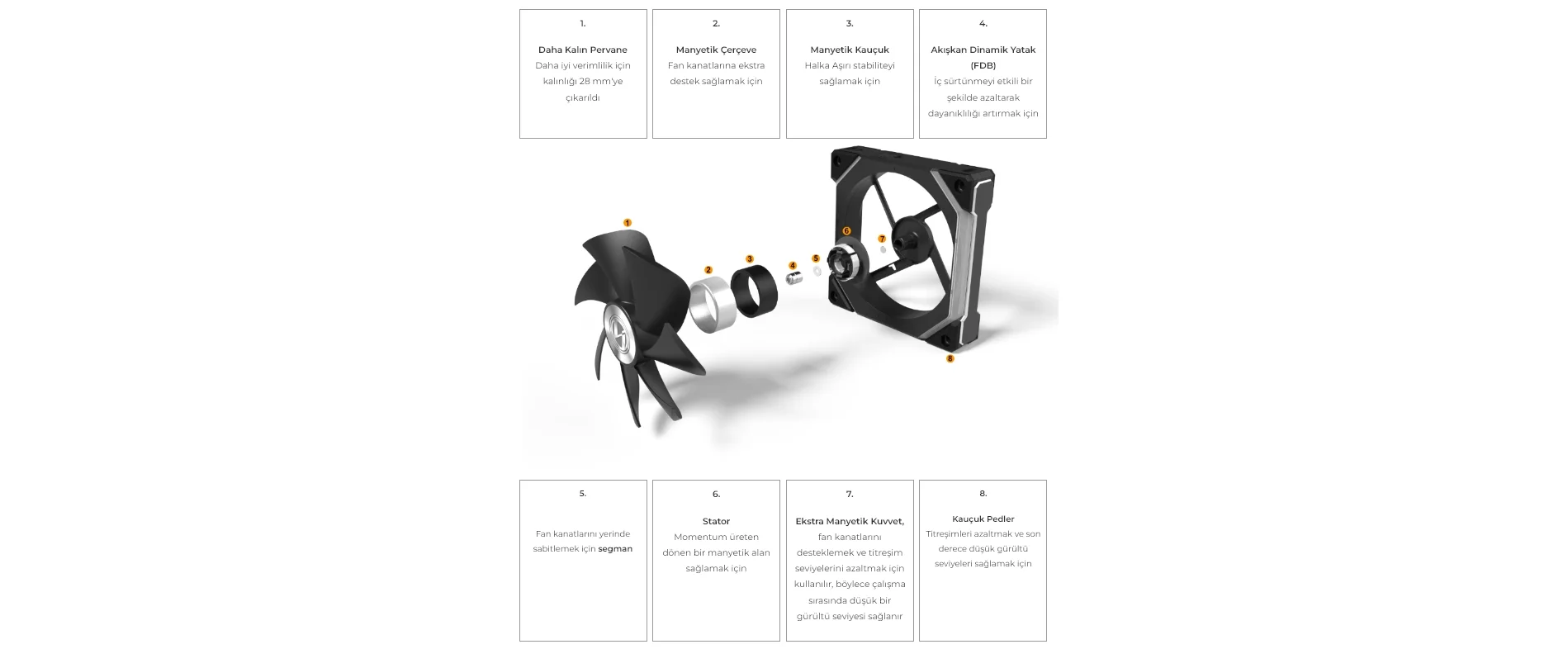 1.

Daha Kalın Pervane
Daha iyi verimlilik için kalınlığı 28 mm'ye çıkarıldı

2.

Manyetik Çerçeve
Fan kanatlarına ekstra destek sağlamak için

3.

Manyetik Kauçuk
Halka Aşırı stabiliteyi sağlamak için

4.

Akışkan Dinamik Yatak (FDB)
İç sürtünmeyi etkili bir şekilde azaltarak dayanıklılığı artırmak için

1

2

3

4

5

6

7

8

5.

Fan kanatlarını yerinde sabitlemek için segman

6.

Stator
Momentum üreten dönen bir manyetik alan sağlamak için

7.

Ekstra Manyetik Kuvvet,
fan kanatlarını desteklemek ve titreşim seviyelerini azaltmak için kullanılır, böylece çalışma sırasında düşük bir gürültü seviyesi sağlanır

8.

Kauçuk Pedler
Titreşimleri azaltmak ve son derece düşük gürültü seviyeleri sağlamak için