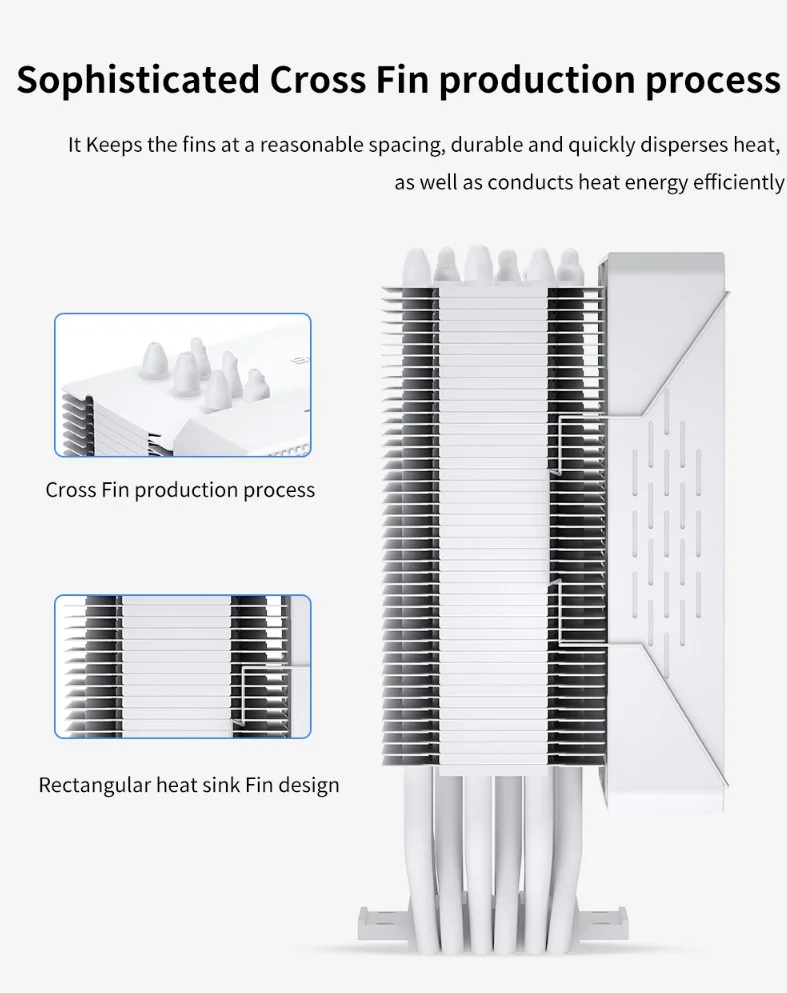 Sophisticated Cross Fin production process

It Keeps the fins at a reasonable spacing, durable and quickly disperses heat, as well as conducts heat energy efficiently

Cross Fin production process

Rectangular heat sink Fin design