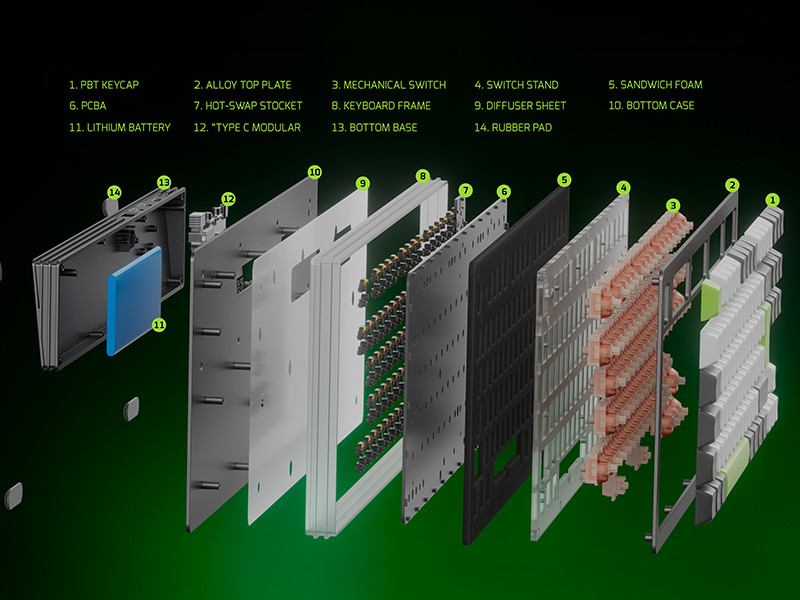 1. PBT KEYCAP
2. ALLOY TOP PLATE
3. MECHANICAL SWITCH
4. SWITCH STAND
5. SANDWICH FOAM
6. PCBA
7. HOT-SWAP STOCKET
8. KEYBOARD FRAME
9. DIFFUSER SHEET
10. BOTTOM CASE
11. LITHIUM BATTERY
12. "TYPE C MODULAR
13. BOTTOM BASE
14. RUBBER PAD

14 13 12 10 9 8 7 6 5 4 3 2 1 11