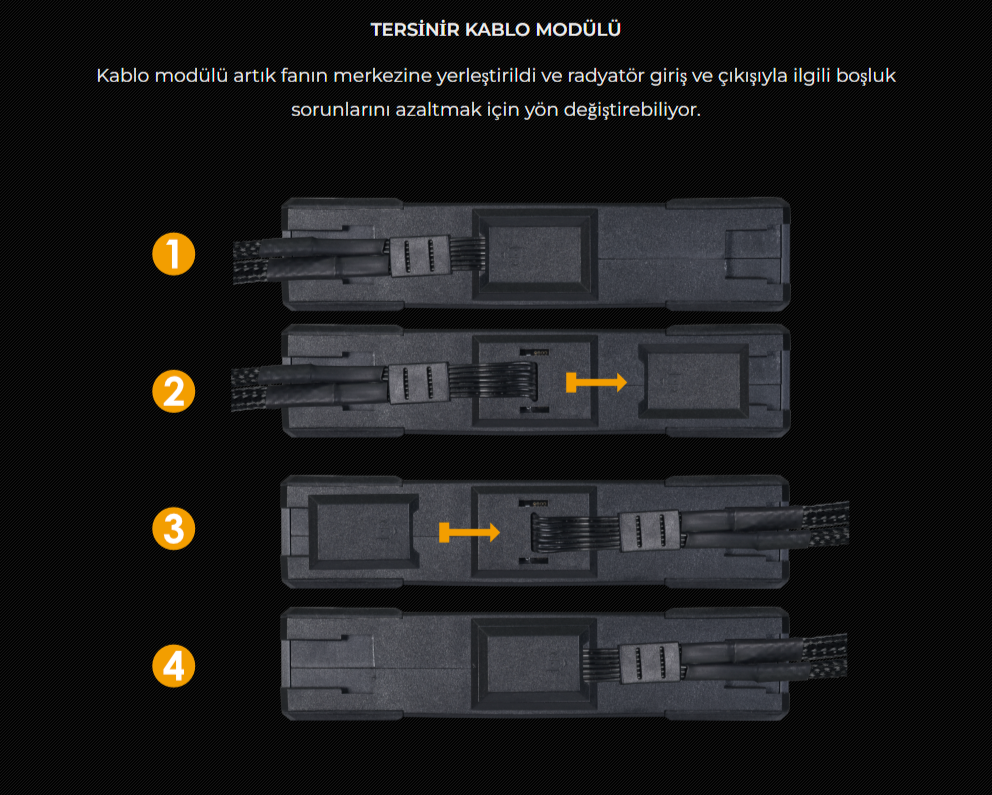 TERSİNİR KABLO MODÜLÜ

Kablo modülü artık fanın merkezine yerleştirildi ve radyatör giriş ve çıkışıyla ilgili boşluk sorunlarını azaltmak için yön değiştirebiliyor.

1

2

3

4