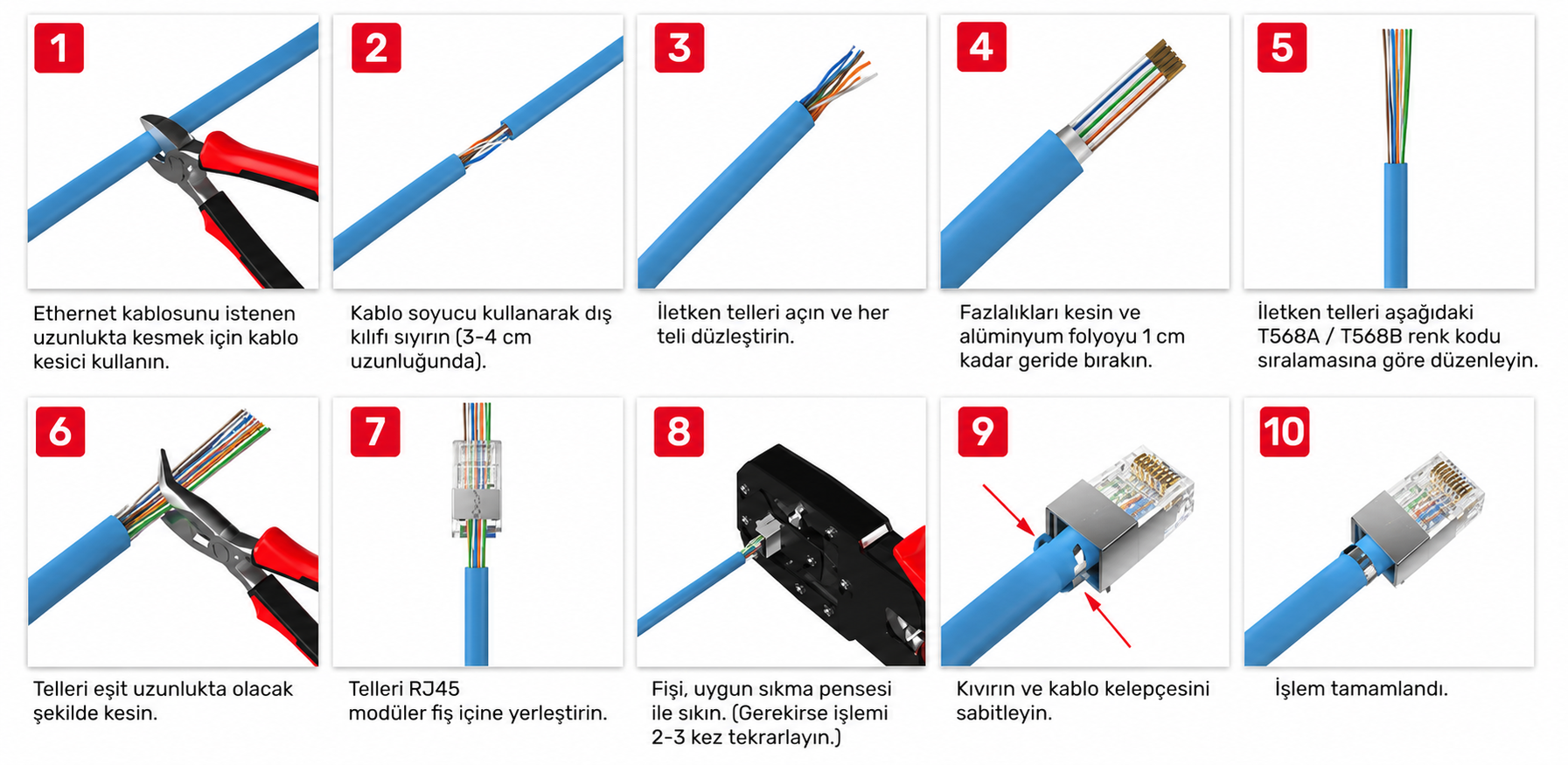 1

Ethernet kablosunu istenen uzunlukta kesmek için kablo kesici kullanın.

2

Kablo soyucu kullanarak dış kılıfı sıyırın (3-4 cm uzunluğunda).

3

İletken telleri açın ve her teli düzleştirin.

4

Fazlalıkları kesin ve alüminyum folyoyu 1 cm kadar geride bırakın.

5

İletken telleri aşağıdaki T568A / T568B renk kodu sıralamasına göre düzenleyin.

6

Telleri eşit uzunlukta olacak şekilde kesin.

7

Telleri RJ45 modüler fiş içine yerleştirin.

8

Fişi, uygun sıkma pensesi ile sıkın. (Gerekirse işlemi 2-3 kez tekrarlayın.)

9

Kıvırın ve kablo kelepçesini sabitleyin.

10

İşlem tamamlandı.