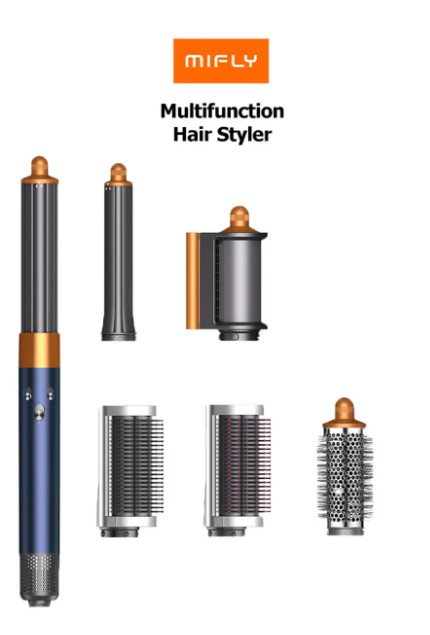 MIFLY

Multifunction
Hair Styler